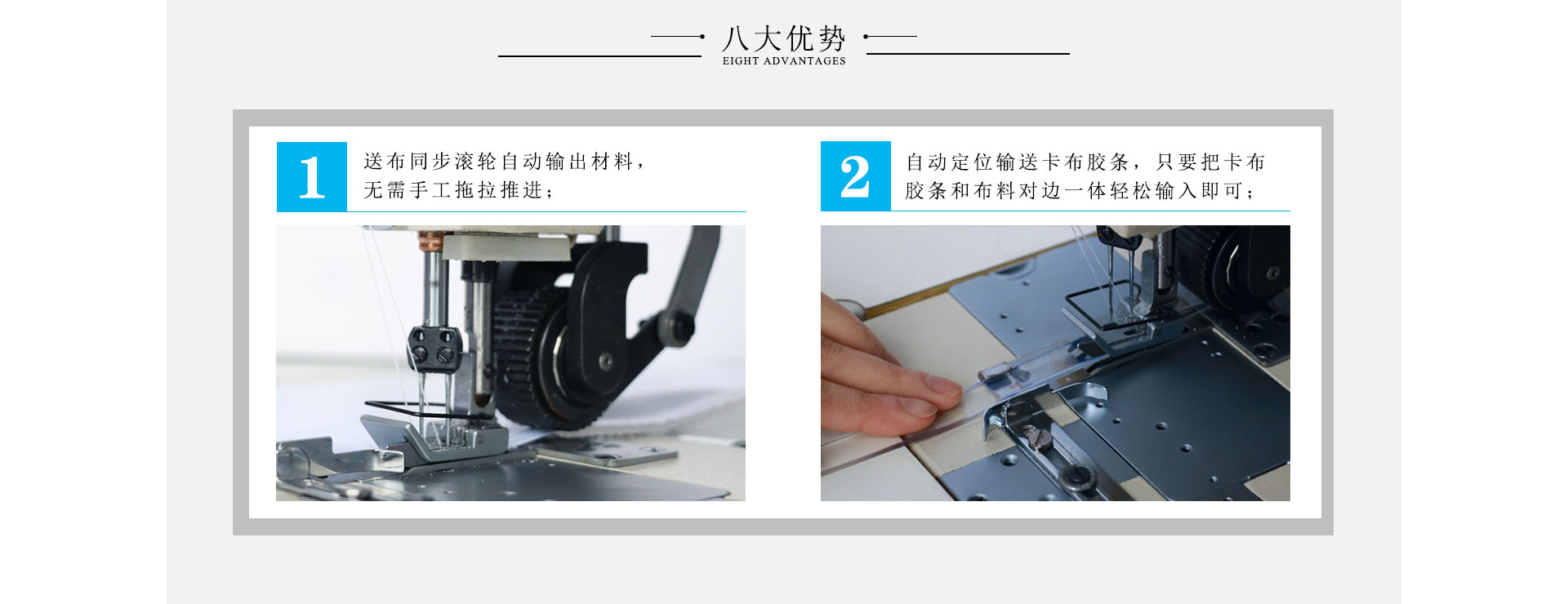 八大优势
EIGHT ADVANTAGES

1
送布同步滚轮自动输出材料，无需手工拖拉推进；

2
自动定位输送卡布胶条，只要把卡布胶条和布料对边一体轻松输入即可；